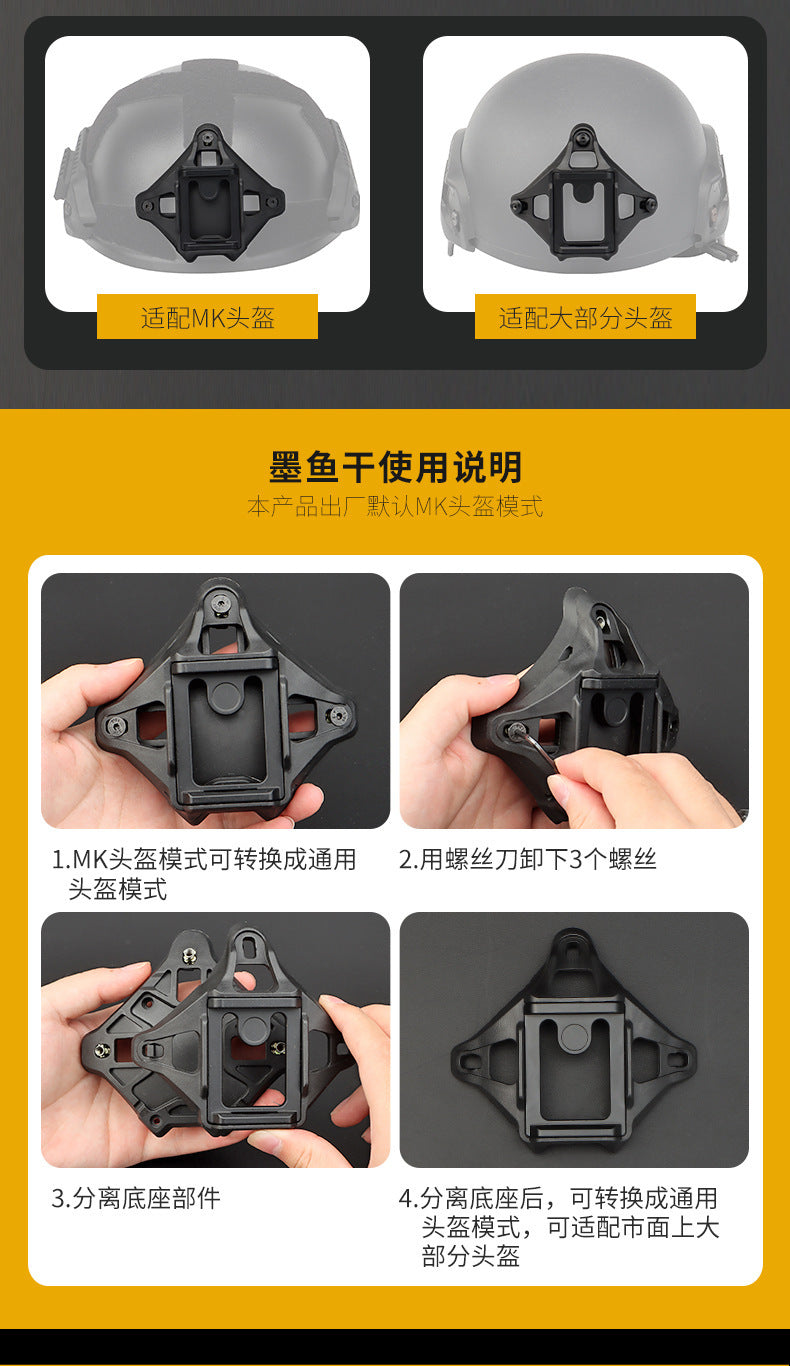 适配MK头盔

适配大部分头盔

墨鱼干使用说明

本产品出厂默认MK头盔模式

1.MK头盔模式可转换成通用头盔模式

2.用螺丝刀卸下3个螺丝

3.分离底座部件

4.分离底座后，可转换成通用头盔模式，可适配市面上大部分头盔