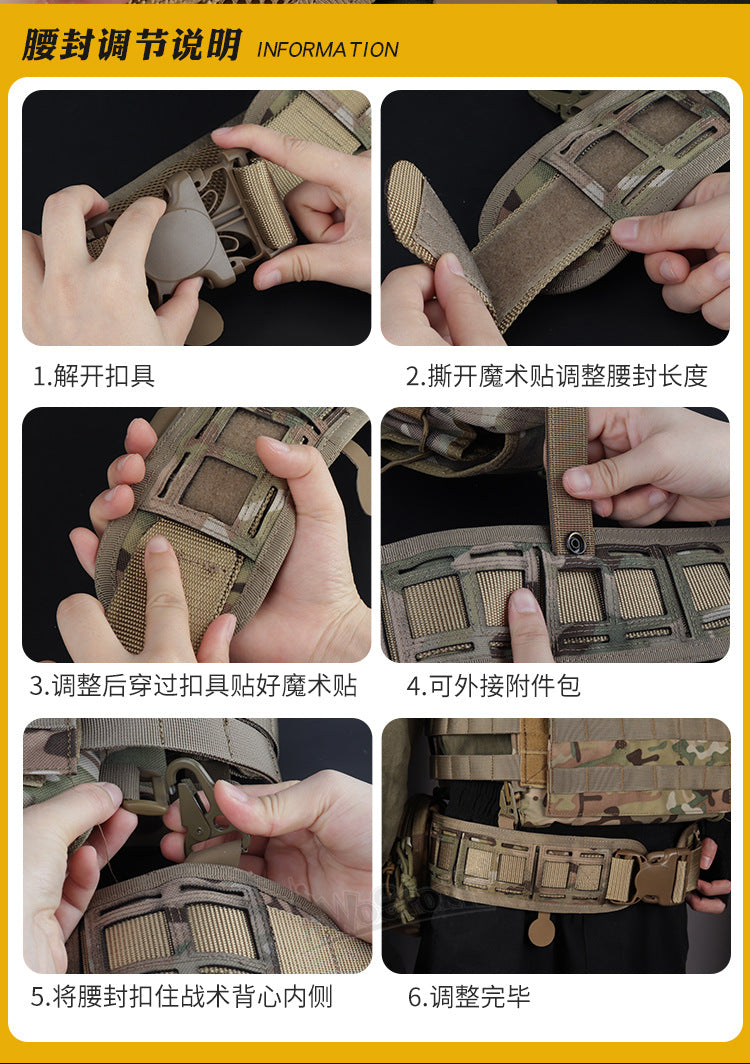 腰封调节说明 INFORMATION

1.解开扣具

2.撕开魔术贴调整腰封长度

3.调整后穿过扣具贴好魔术贴

4.可外接附件包

5.将腰封扣住战术背心内侧

6.调整完毕