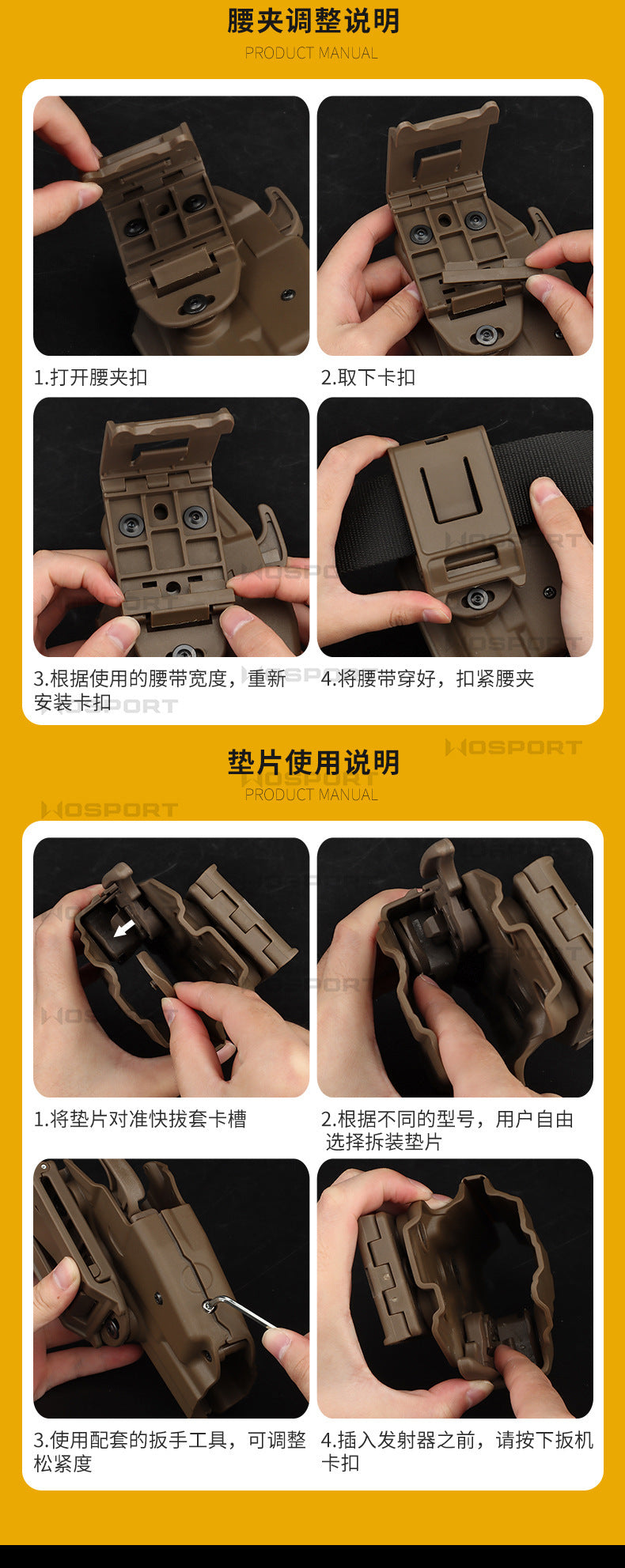 腰夹调整说明
PRODUCT MANUAL

1.打开腰夹扣

2.取下卡扣

3.根据使用的腰带宽度，重新安装卡扣

4.将腰带穿好，扣紧腰夹

垫片使用说明
PRODUCT MANUAL

1.将垫片对准快拔套卡槽

2.根据不同的型号，用户自由选择拆装垫片

3.使用配套的扳手工具，可调整松紧度

4.插入发射器之前，请按下扳机卡扣

WOSPORT