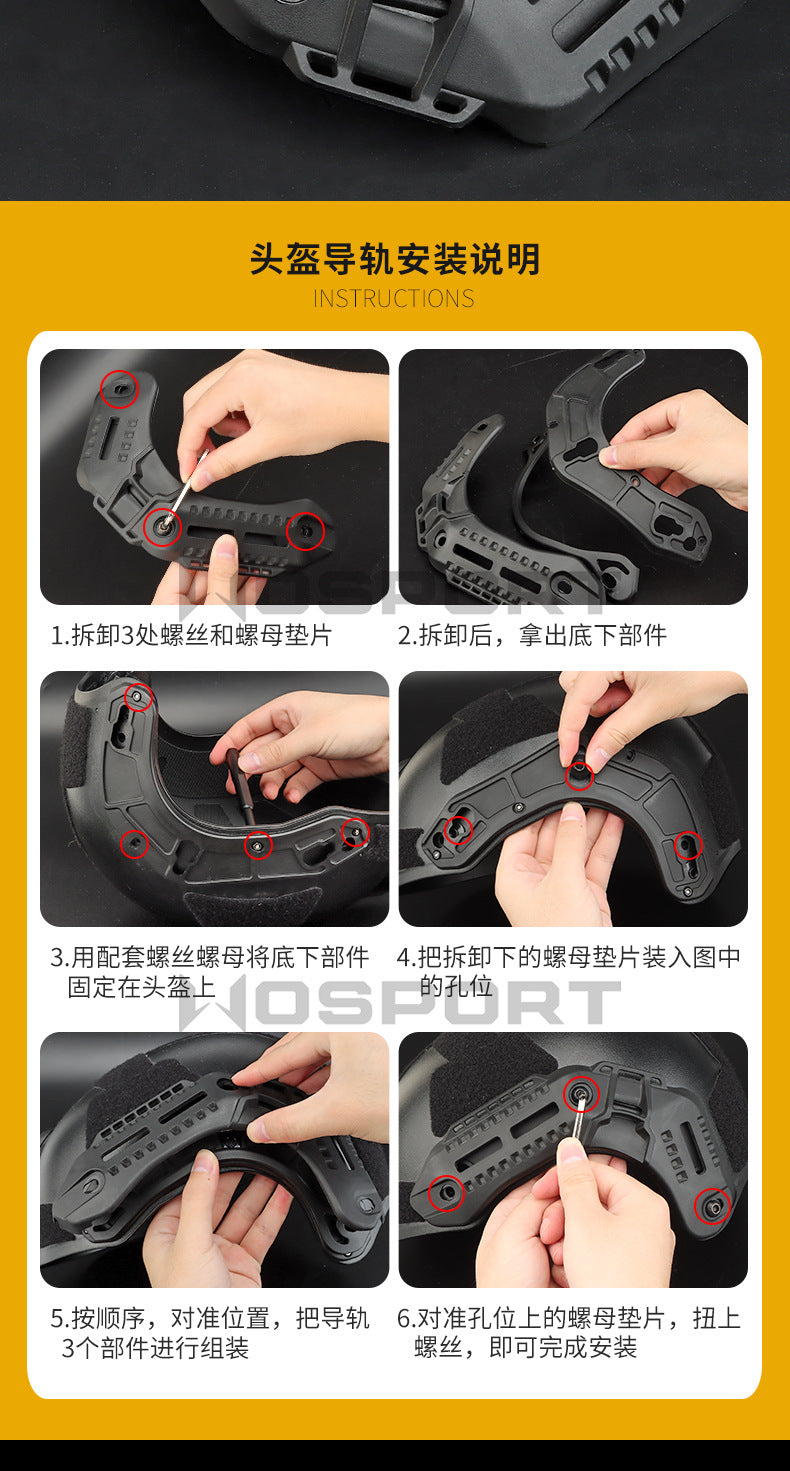 头盔导轨安装说明
INSTRUCTIONS

1.拆卸3处螺丝和螺母垫片

2.拆卸后，拿出底下部件

3.用配套螺丝螺母将底下部件固定在头盔上

4.把拆卸下的螺母垫片装入图中的孔位

5.按顺序，对准位置，把导轨3个部件进行组装

6.对准孔位上的螺母垫片，扭上螺丝，即可完成安装

WOSPORT