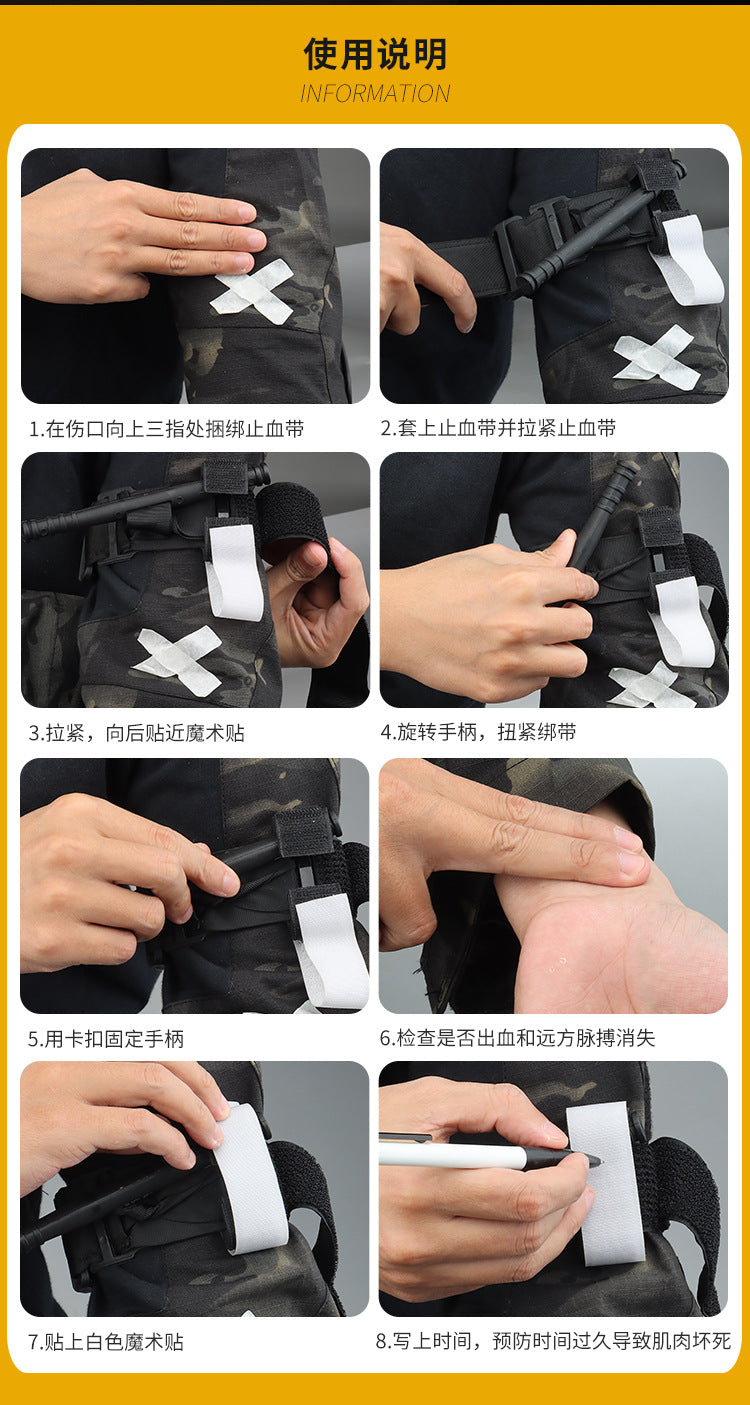 使用说明
INFORMATION

1.在伤口向上三指处捆绑止血带

2.套上止血带并拉紧止血带

3.拉紧，向后贴近魔术贴

4.旋转手柄，扭紧绑带

5.用卡扣固定手柄

6.检查是否出血和远方脉搏消失

7.贴上白色魔术贴

8.写上时间，预防时间过久导致肌肉坏死