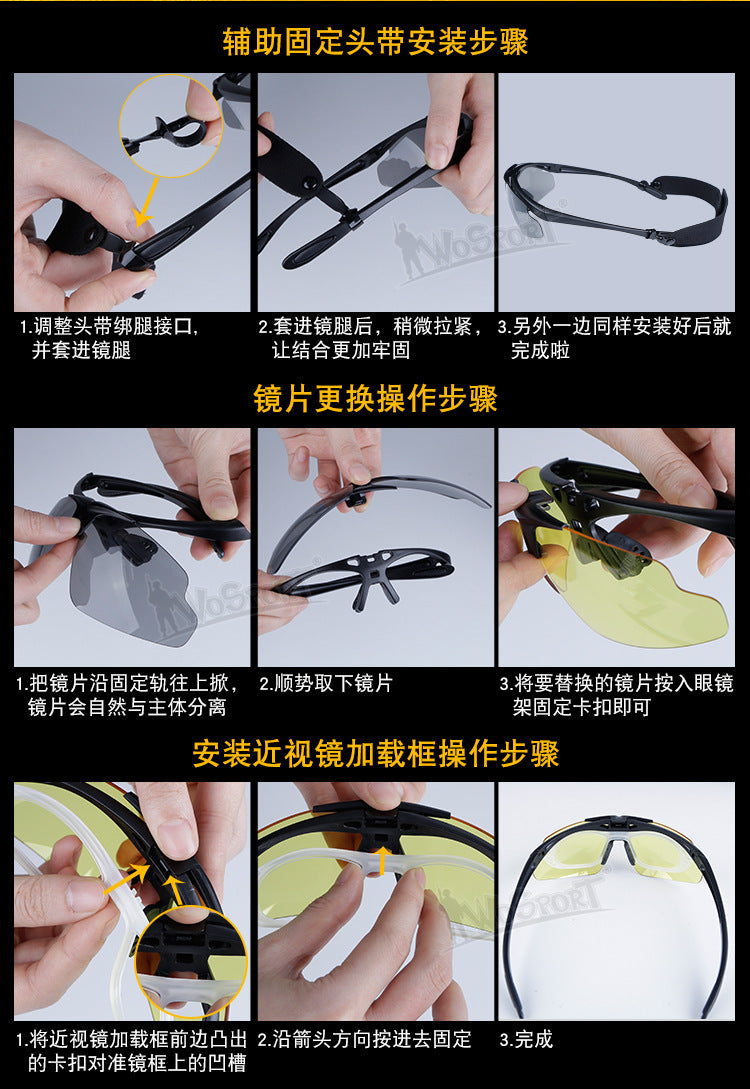 辅助固定头带安装步骤

1.调整头带绑腿接口，并套进镜腿

2.套进镜腿后，稍微拉紧，让结合更加牢固

3.另外一边同样安装好后就完成啦

镜片更换操作步骤

1.把镜片沿固定轨往上掀，镜片会自然与主体分离

2.顺势取下镜片

3.将要替换的镜片按入眼镜架固定卡扣即可

安装近视镜加载框操作步骤

1.将近视镜加载框前边凸出的卡扣对准镜框上的凹槽

2.沿箭头方向按进去固定

3.完成

WoSporT