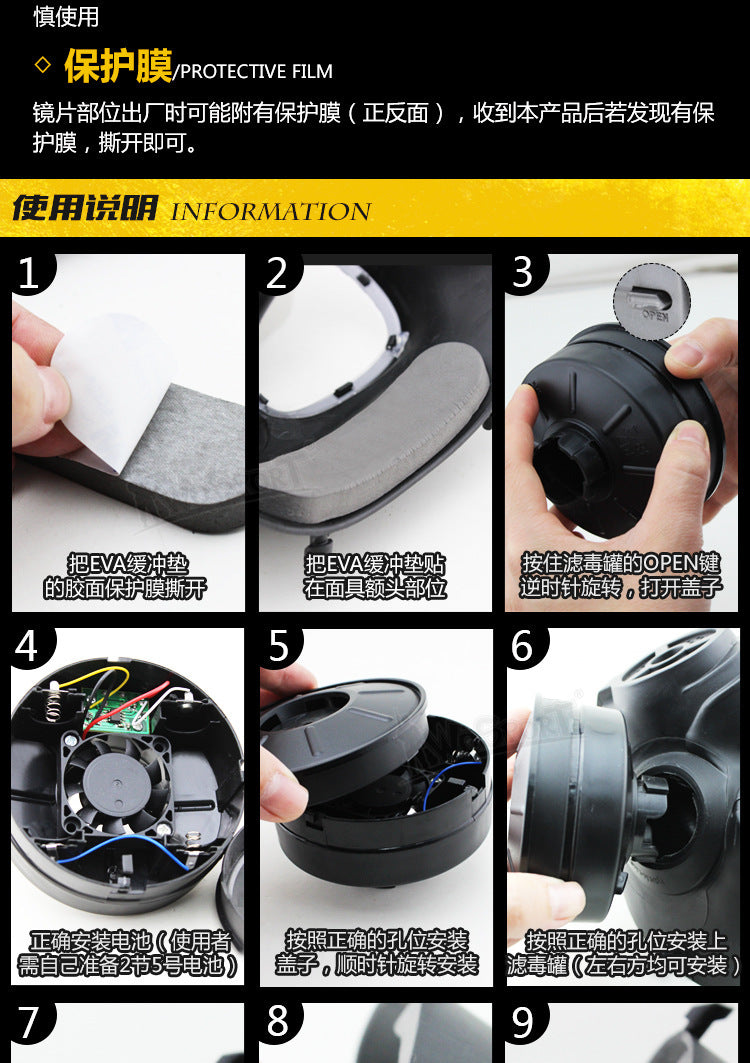 慎使用

◇ 保护膜/PROTECTIVE FILM

镜片部位出厂时可能附有保护膜（正反面），收到本产品后若发现有保护膜，撕开即可。

使用说明 INFORMATION

1
把EVA缓冲垫的胶面保护膜撕开

2
把EVA缓冲垫贴在面具额头部位

3
OPEN
按住滤毒罐的OPEN键逆时针旋转，打开盖子

4
正确安装电池（使用者需自己准备2节5号电池）

5
按照正确的孔位安装盖子，顺时针旋转安装

6
按照正确的孔位安装上滤毒罐（左右方均可安装）

7

8

9