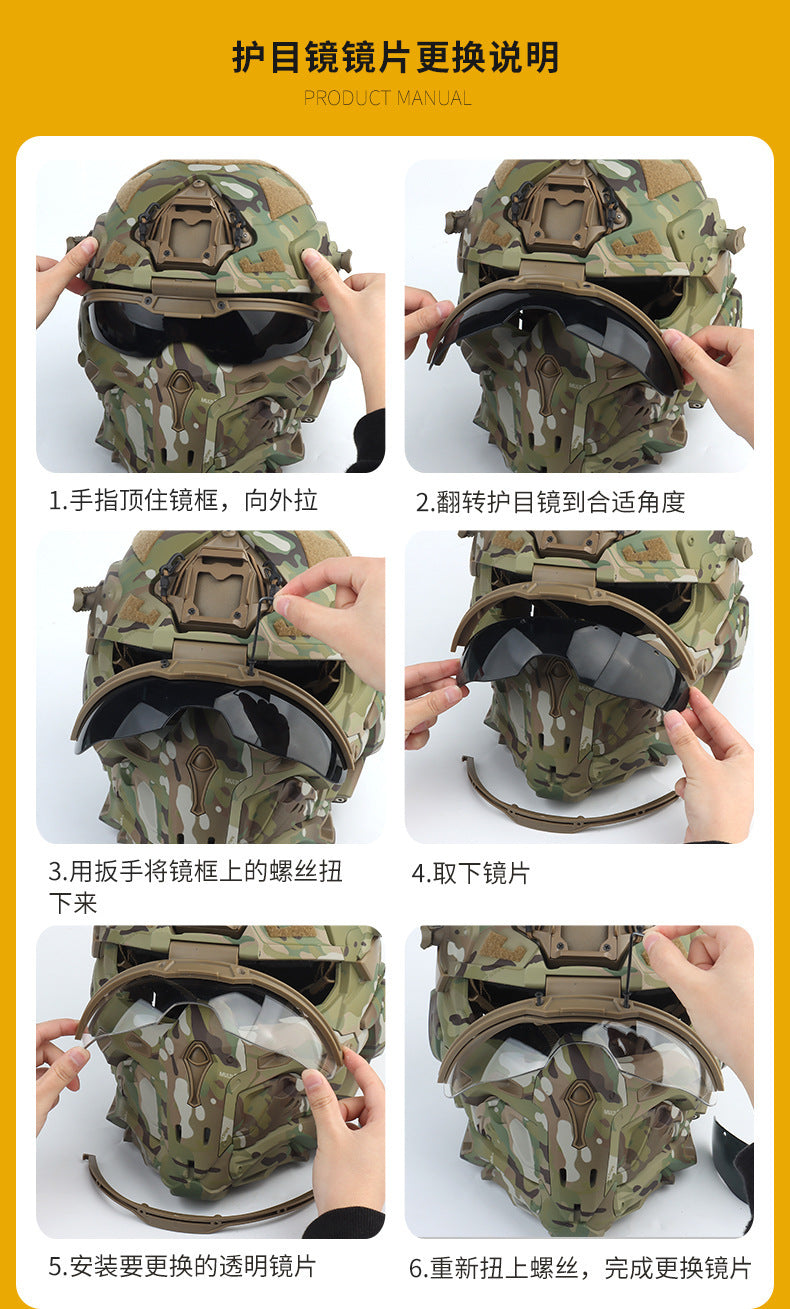 护目镜镜片更换说明

PRODUCT MANUAL

1.手指顶住镜框，向外拉

2.翻转护目镜到合适角度

3.用扳手将镜框上的螺丝扭下来

4.取下镜片

5.安装要更换的透明镜片

6.重新扭上螺丝，完成更换镜片